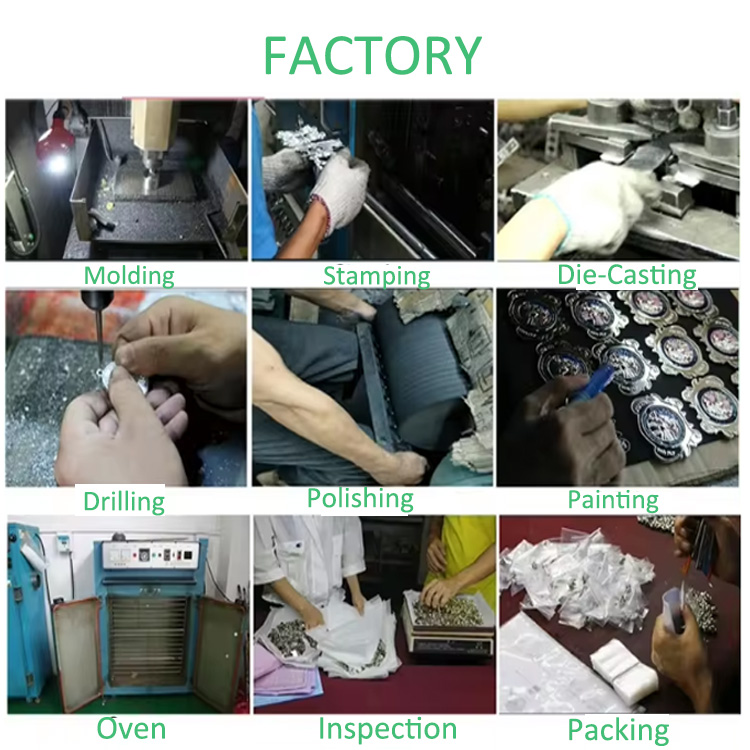 FACTORY

Molding

Stamping

Die-Casting

Drilling

Polishing

Painting

Oven

Inspection

Packing